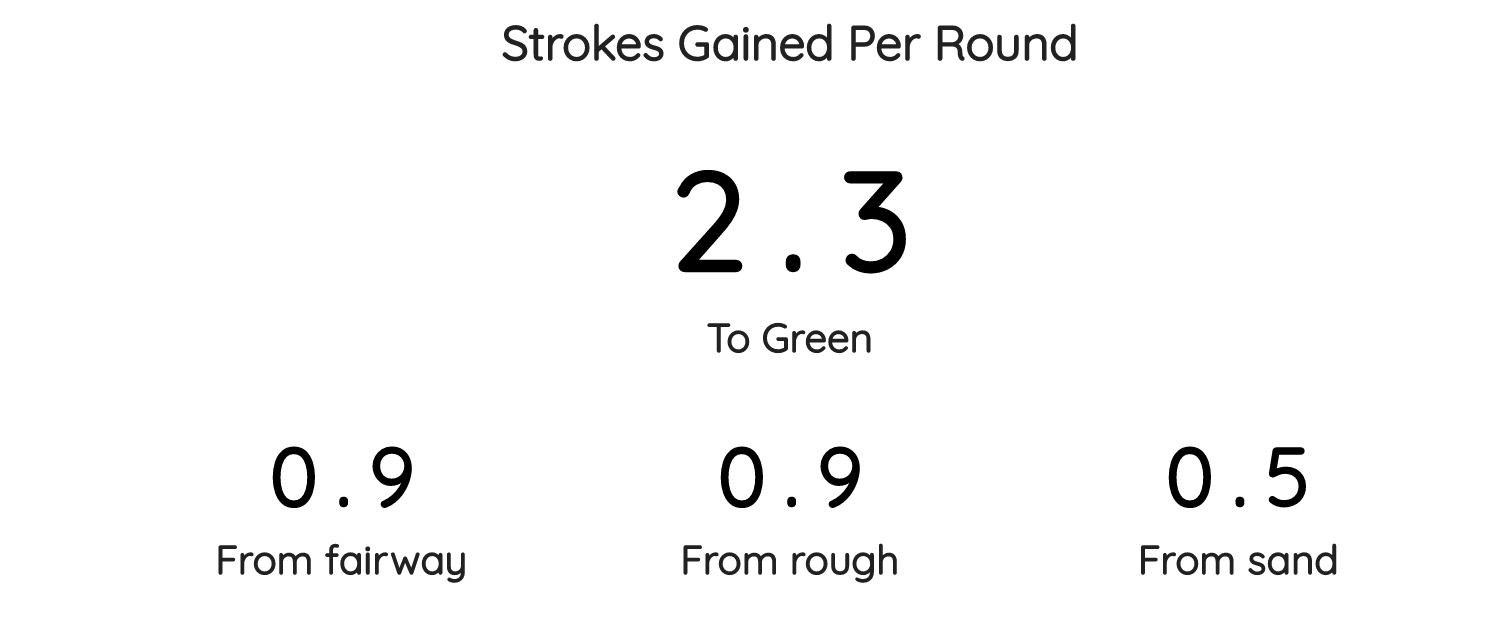 Strokes Gained Per Round

2.3

To Green

0.9

From fairway

0.9

From rough

0.5

From sand